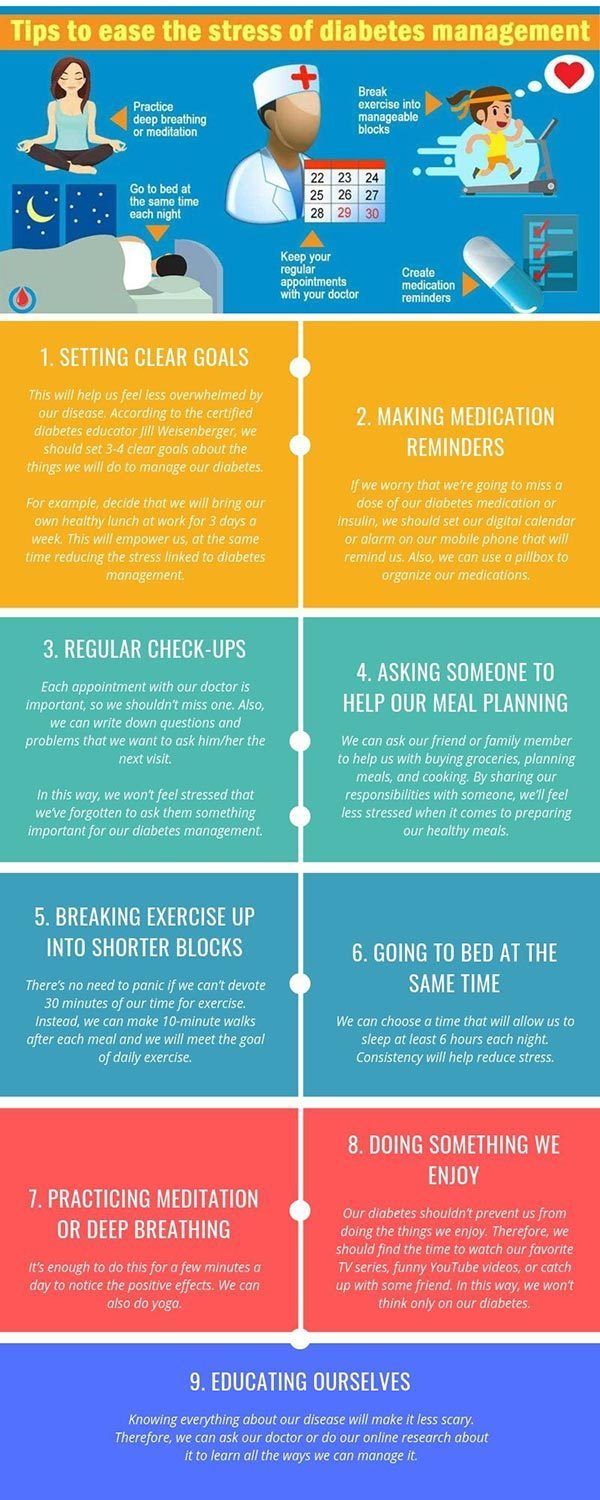 Tips to ease the stress of diabetes management

Practice deep breathing or meditation

Go to bed at the same time each night

22 23 24
25 26 27
28 29 30

Keep your regular appointments with your doctor

Break exercise into manageable blocks

Create medication reminders

1. SETTING CLEAR GOALS

This will help us feel less overwhelmed by our disease. According to the certified diabetes educator Jill Weisenberger, we should set 3-4 clear goals about the things we will do to manage our diabetes.

For example, decide that we will bring our own healthy lunch at work for 3 days a week. This will empower us, at the same time reducing the stress linked to diabetes management.

2. MAKING MEDICATION REMINDERS

If we worry that we're going to miss a dose of our diabetes medication or insulin, we should set our digital calendar or alarm on our mobile phone that will remind us. Also, we can use a pillbox to organize our medications.

3. REGULAR CHECK-UPS

Each appointment with our doctor is important, so we shouldn't miss one. Also, we can write down questions and problems that we want to ask him/her the next visit.

In this way, we won't feel stressed that we've forgotten to ask them something important for our diabetes management.

4. ASKING SOMEONE TO HELP OUR MEAL PLANNING

We can ask our friend or family member to help us with buying groceries, planning meals, and cooking. By sharing our responsibilities with someone, we'll feel less stressed when it comes to preparing our healthy meals.

5. BREAKING EXERCISE UP INTO SHORTER BLOCKS

There's no need to panic if we can't devote 30 minutes of our time for exercise. Instead, we can make 10-minute walks after each meal and we will meet the goal of daily exercise.

6. GOING TO BED AT THE SAME TIME

We can choose a time that will allow us to sleep at least 6 hours each night. Consistency will help reduce stress.

7. PRACTICING MEDITATION OR DEEP BREATHING

It's enough to do this for a few minutes a day to notice the positive effects. We can also do yoga.

8. DOING SOMETHING WE ENJOY

Our diabetes shouldn't prevent us from doing the things we enjoy. Therefore, we should find the time to watch our favorite TV series, funny YouTube videos, or catch up with some friend. In this way, we won't think only on our diabetes.

9. EDUCATING OURSELVES

Knowing everything about our disease will make it less scary. Therefore, we can ask our doctor or do our online research about it to learn all the ways we can manage it.